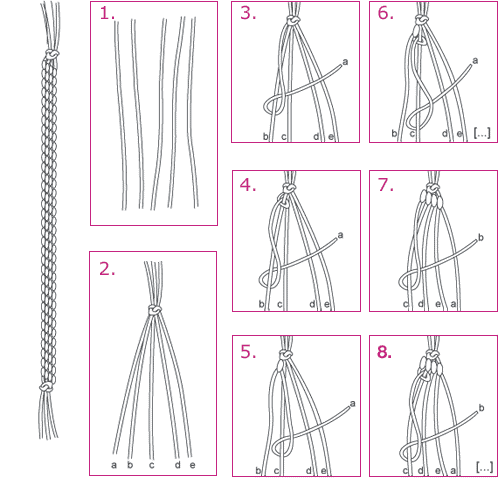 1.

2.

a b c d e

3.

a

b c d e

4.

a

b c d e

5.

a

b c d e

6.

a

b c d e [...]

7.

b

c d e a

8.

b

c d e a [...]